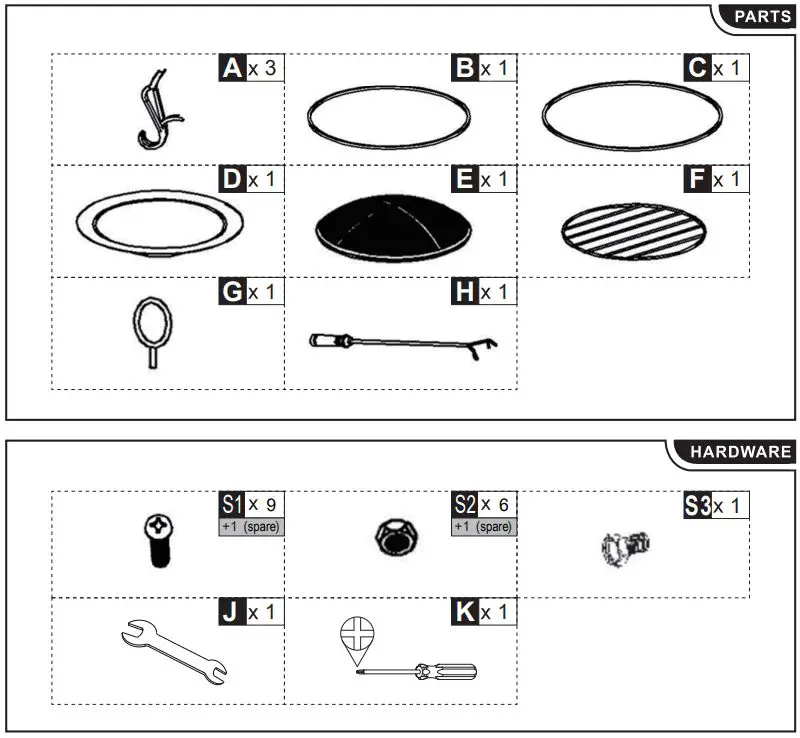 PARTS

A x 3

B x 1

C x 1

D x 1

E x 1

F x 1

G x 1

H x 1

HARDWARE

S1 x 9
+1 (spare)

S2 x 6
+1 (spare)

S3 x 1

J x 1

K x 1