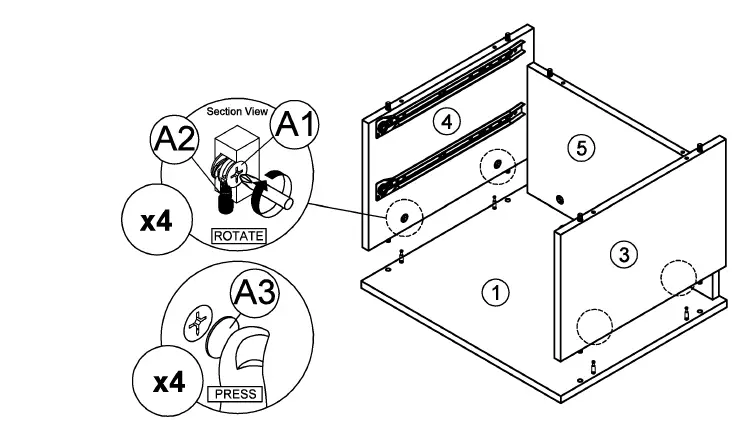 Section View
A2
A1
x4
ROTATE
A3
x4
PRESS
4
5
3
1