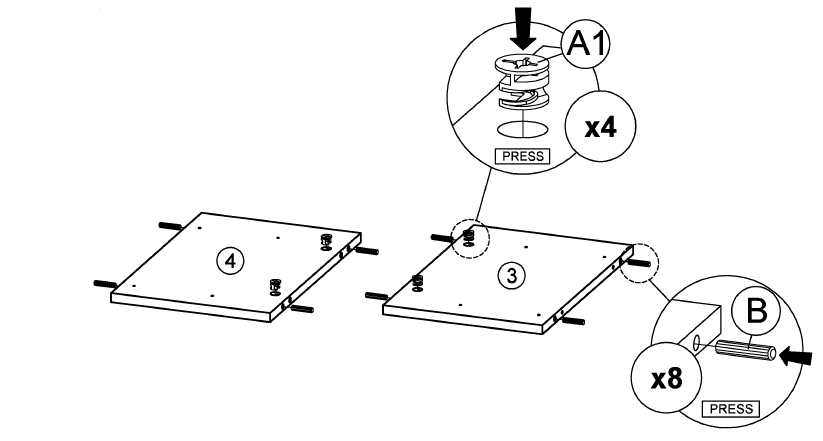 A1
x4
PRESS
4
3
B
x8
PRESS