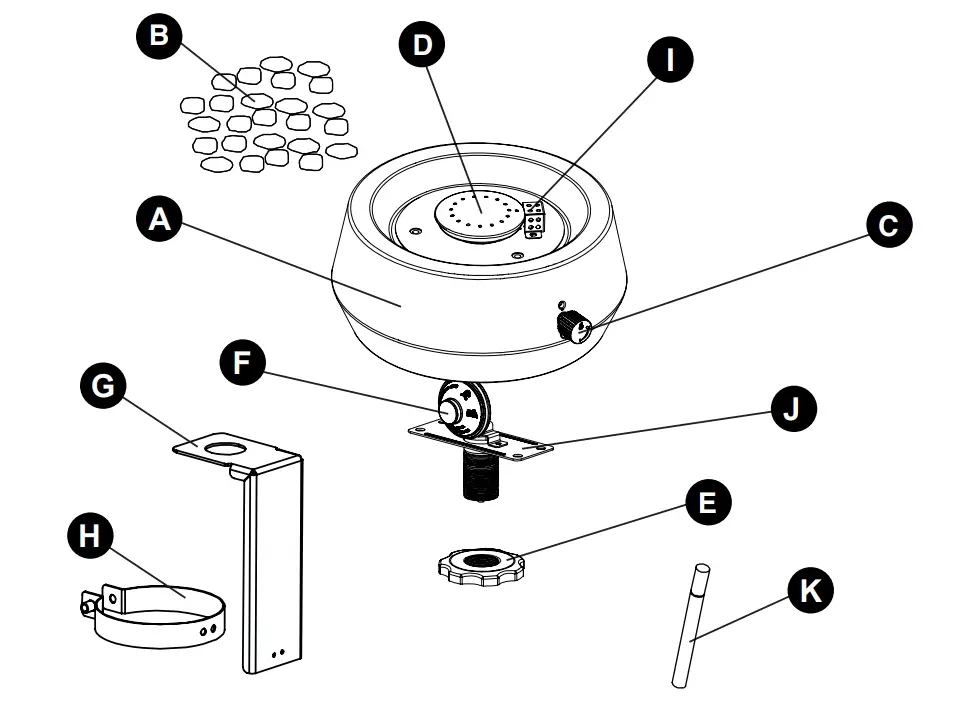 B
D
I
A
C
F
G
J
H
E
K