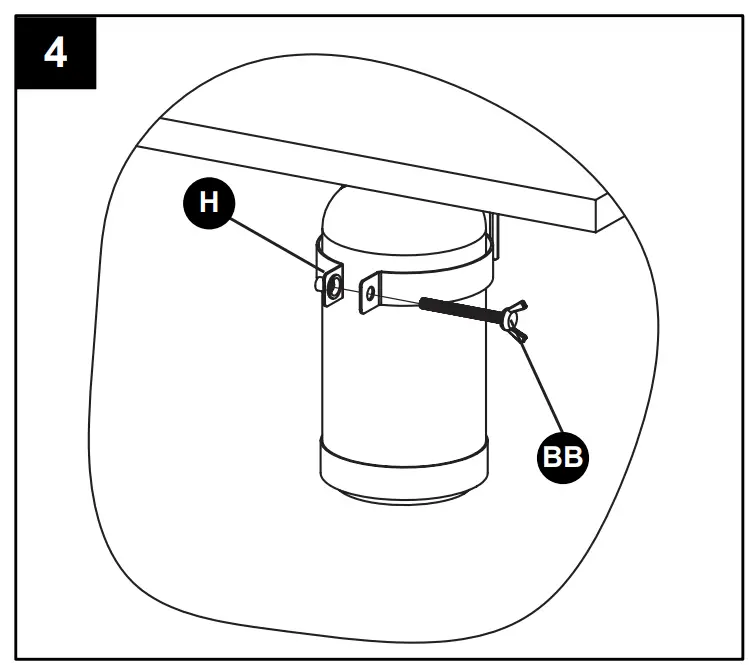 4

H

BB