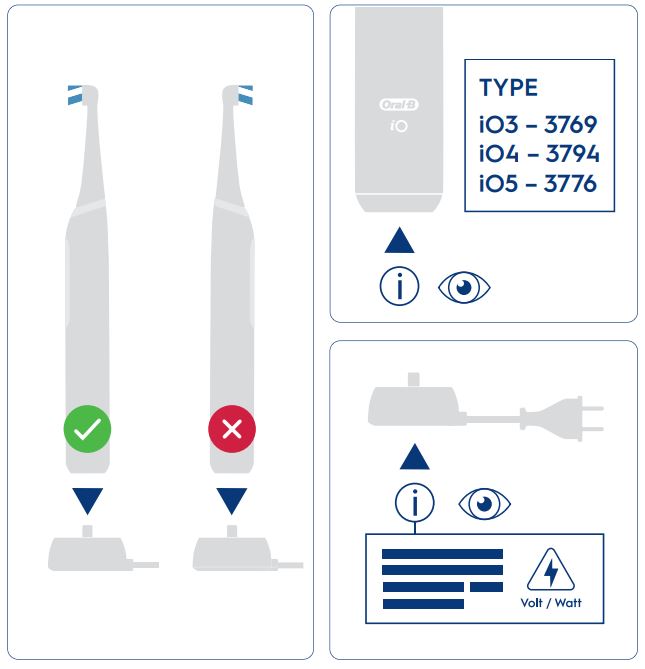 Oral-B
iO

TYPE
iO3 – 3769
iO4 – 3794
iO5 – 3776

Volt / Watt