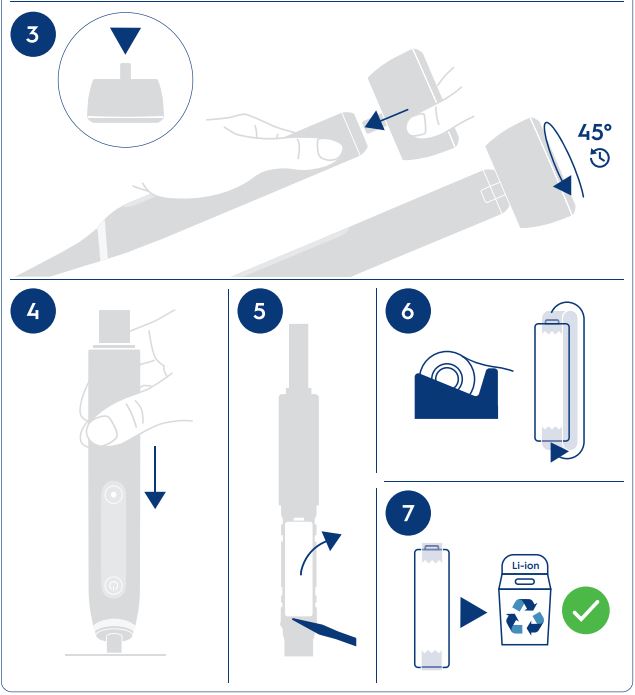 3

45°

4

5

6

7

Li-ion