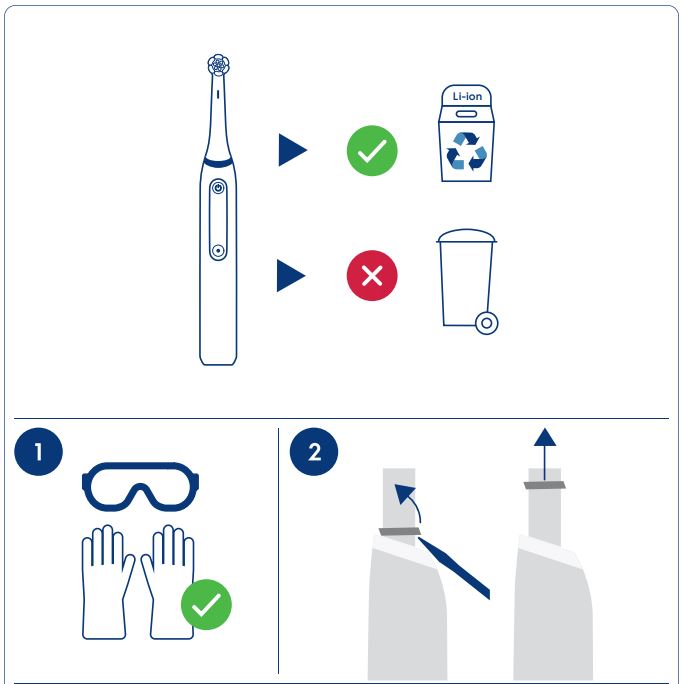 Li-ion

1

2