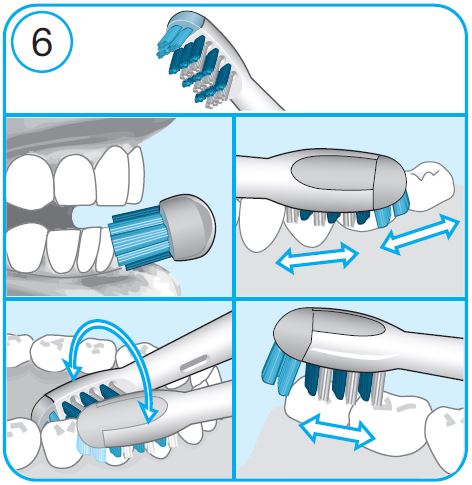 6