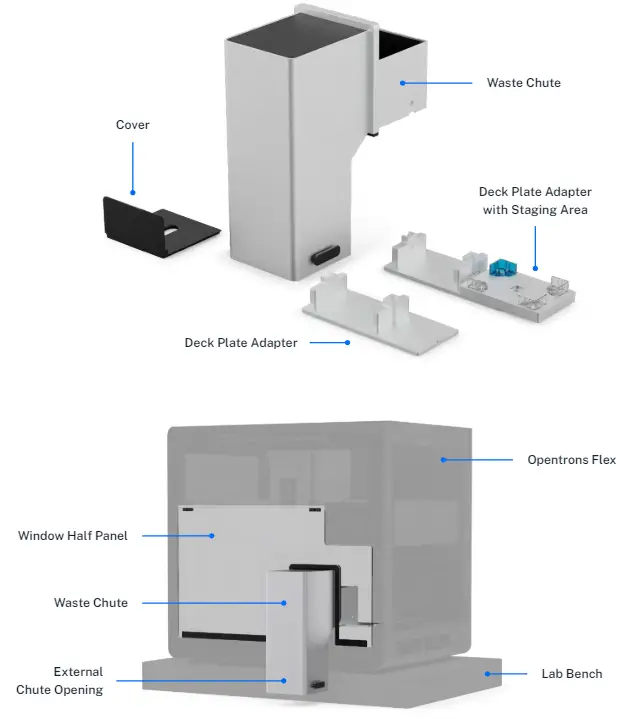 Waste Chute

Cover

Deck Plate Adapter with Staging Area

Deck Plate Adapter

Opentrons Flex

Window Half Panel

Waste Chute

External Chute Opening

Lab Bench