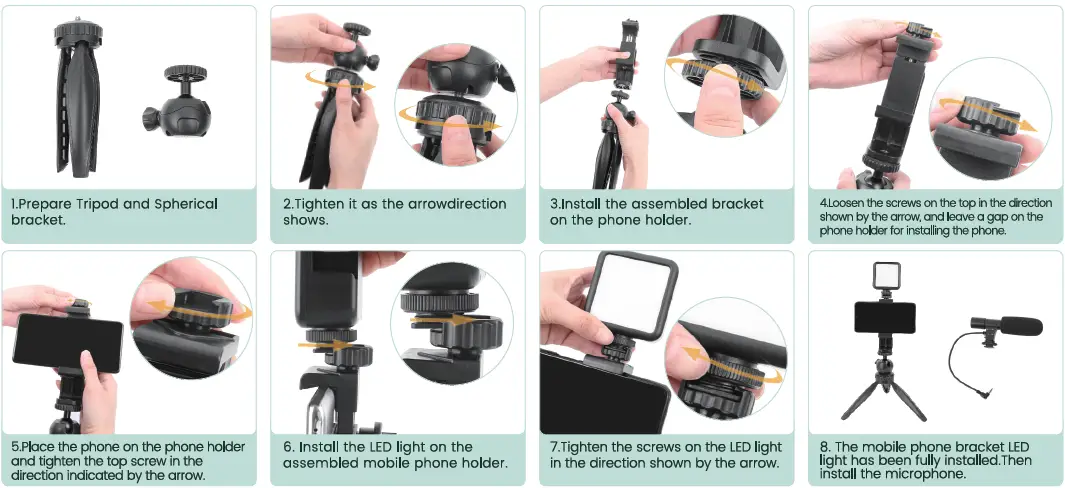 1.Prepare Tripod and Spherical bracket.

2.Tighten it as the arrowdirection shows.

3.Install the assembled bracket on the phone holder.

4.Loosen the screws on the top in the direction shown by the arrow, and leave a gap on the phone holder for installing the phone.

5.Place the phone on the phone holder and tighten the top screw in the direction indicated by the arrow.

6. Install the LED light on the assembled mobile phone holder.

7.Tighten the screws on the LED light in the direction shown by the arrow.

8. The mobile phone bracket LED light has been fully installed.Then install the microphone.