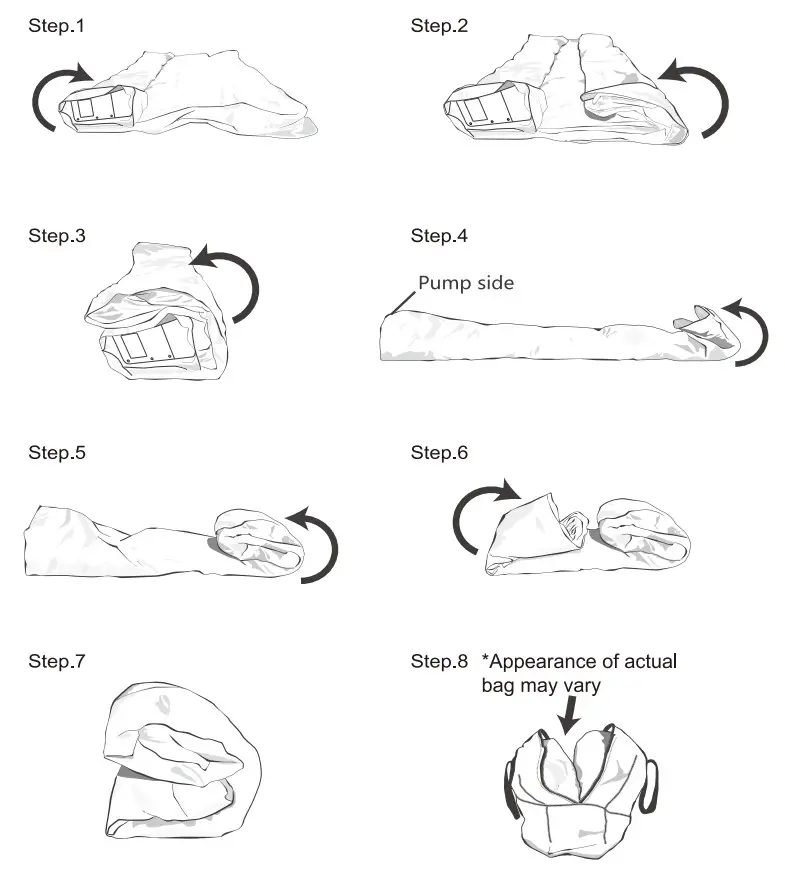 Step.1

Step.2

Step.3

Step.4

Pump side

Step.5

Step.6

Step.7

Step.8 *Appearance of actual bag may vary