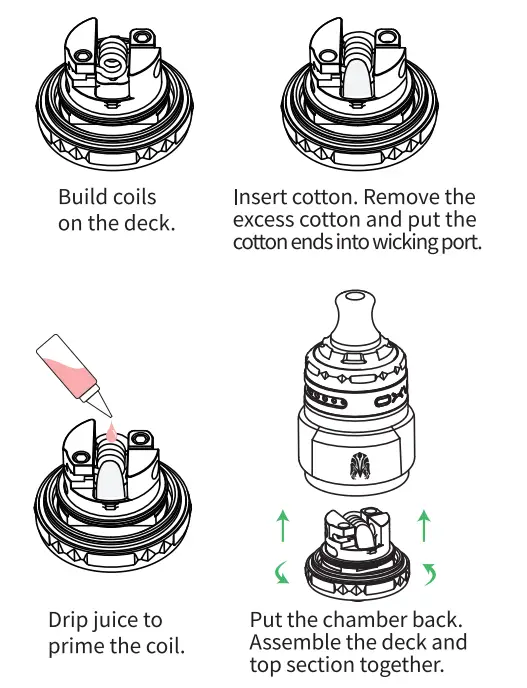 Build coils on the deck.

Insert cotton. Remove the excess cotton and put the cotton ends into wicking port.

OXVA

Drip juice to prime the coil.

Put the chamber back. Assemble the deck and top section together.