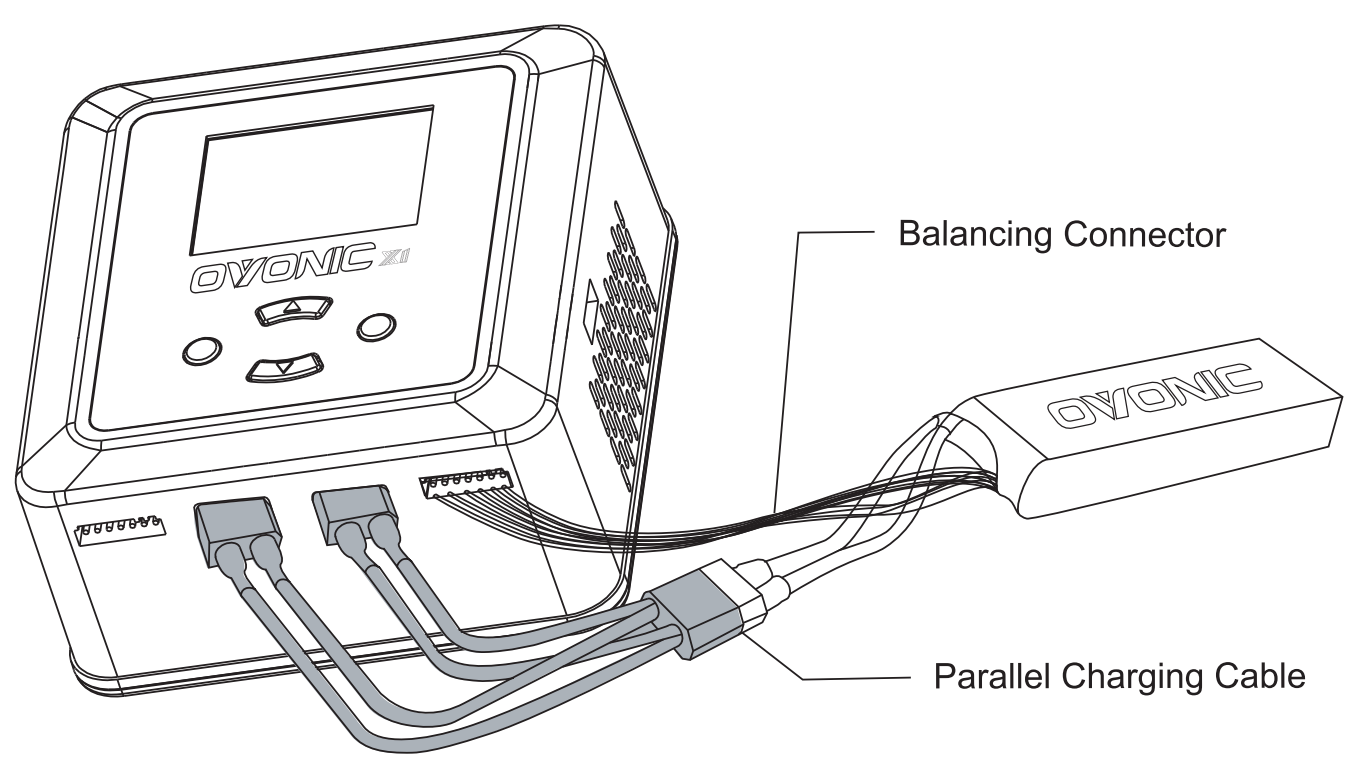 OVONIC X1

Balancing Connector

OVONIC

Parallel Charging Cable