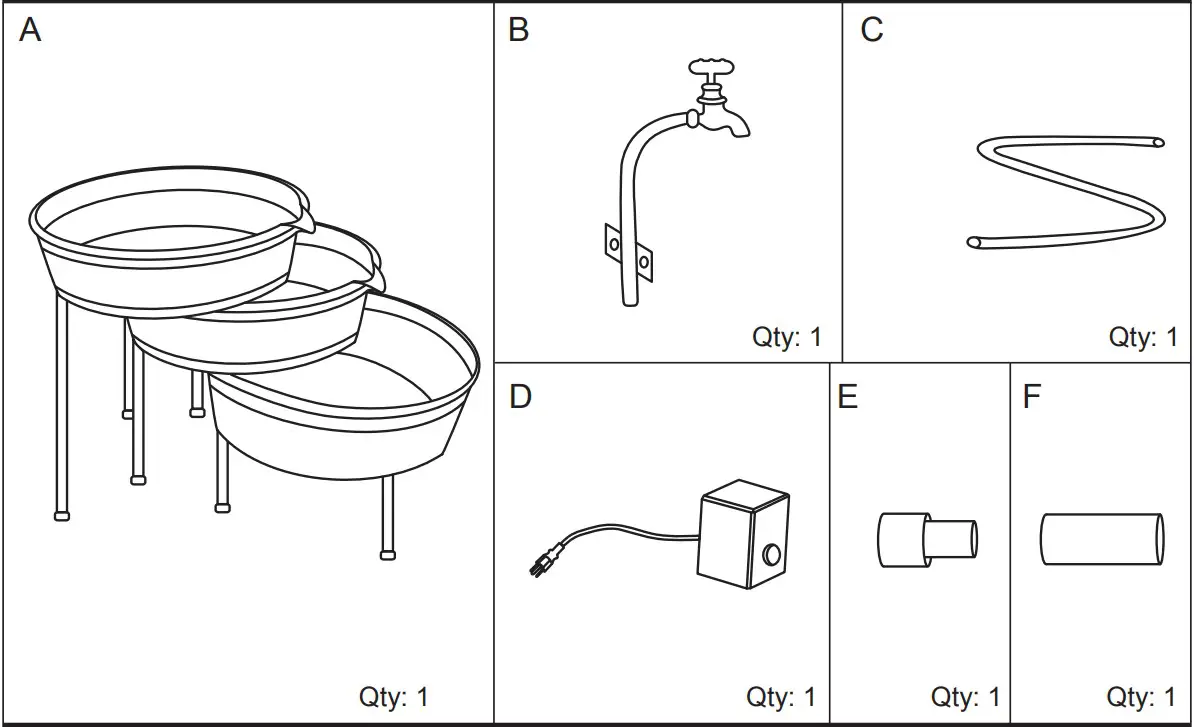 A

Qty: 1

B

Qty: 1

C

Qty: 1

D

Qty: 1

E

Qty: 1

F

Qty: 1