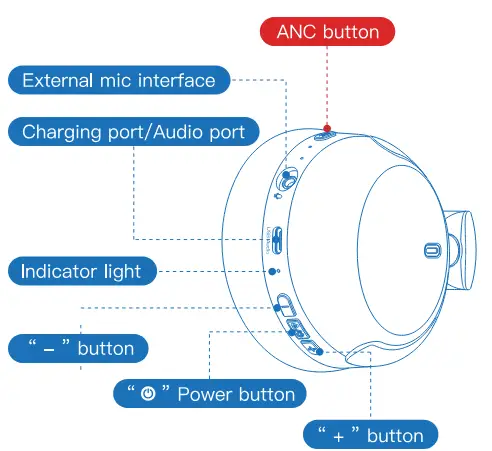 ANC button

External mic interface

Charging port/Audio port

Indicator light

“ – ” button

“ ⏻ ” Power button

“ + ” button