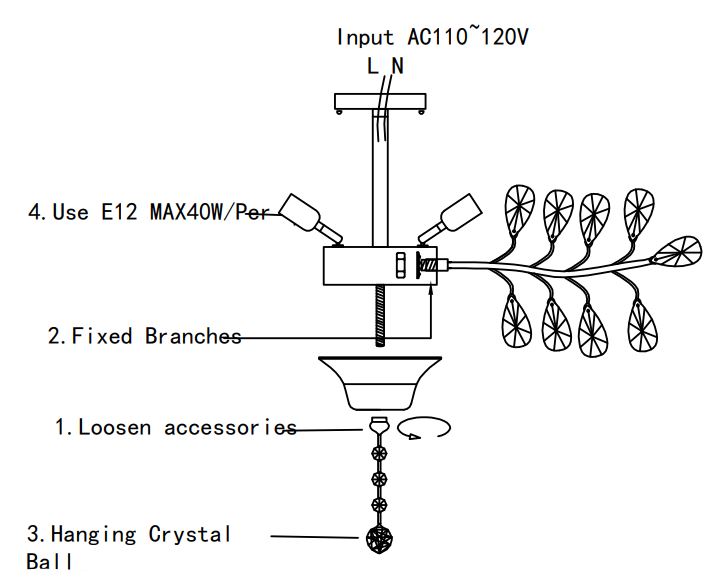 Input AC110~120V
L N

4. Use E12 MAX40W/Per

2. Fixed Branches

1. Loosen accessories

3. Hanging Crystal Ball