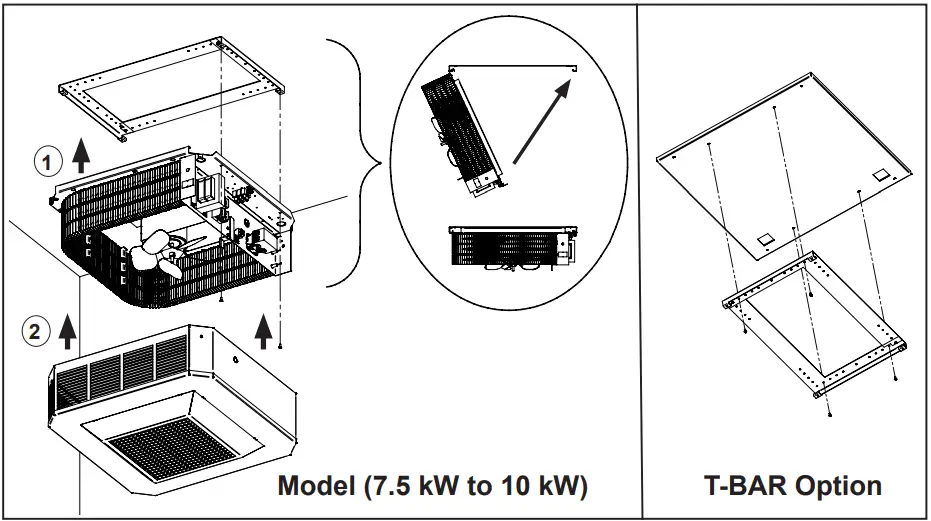 1

2

Model (7.5 kW to 10 kW)

T-BAR Option