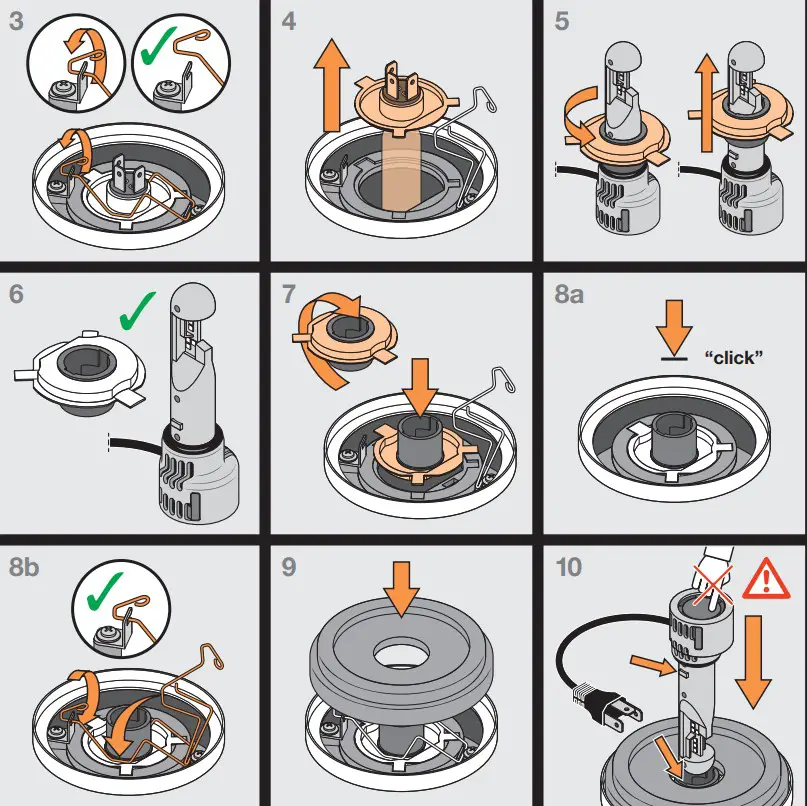 3

4

5

6

7

8a

"click"

8b

9

10