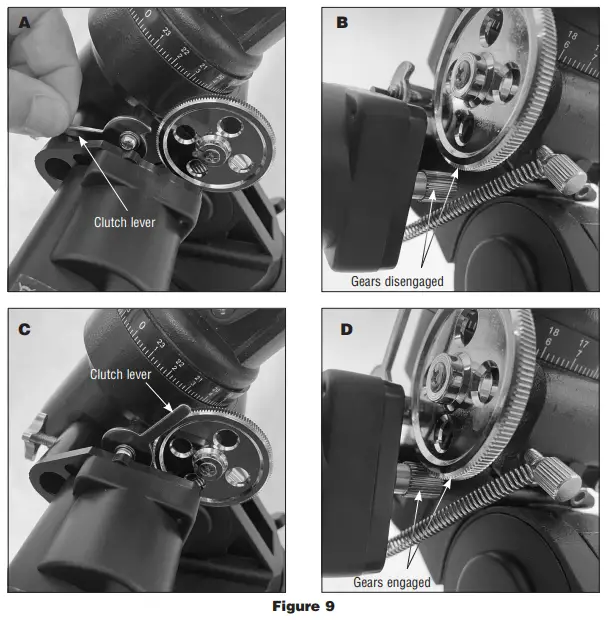 A

0 23 22 21

Clutch lever

B

18 6 7

Gears disengaged

C

0 23 22 21

Clutch lever

D

18 6 17 7

Gears engaged

Figure 9