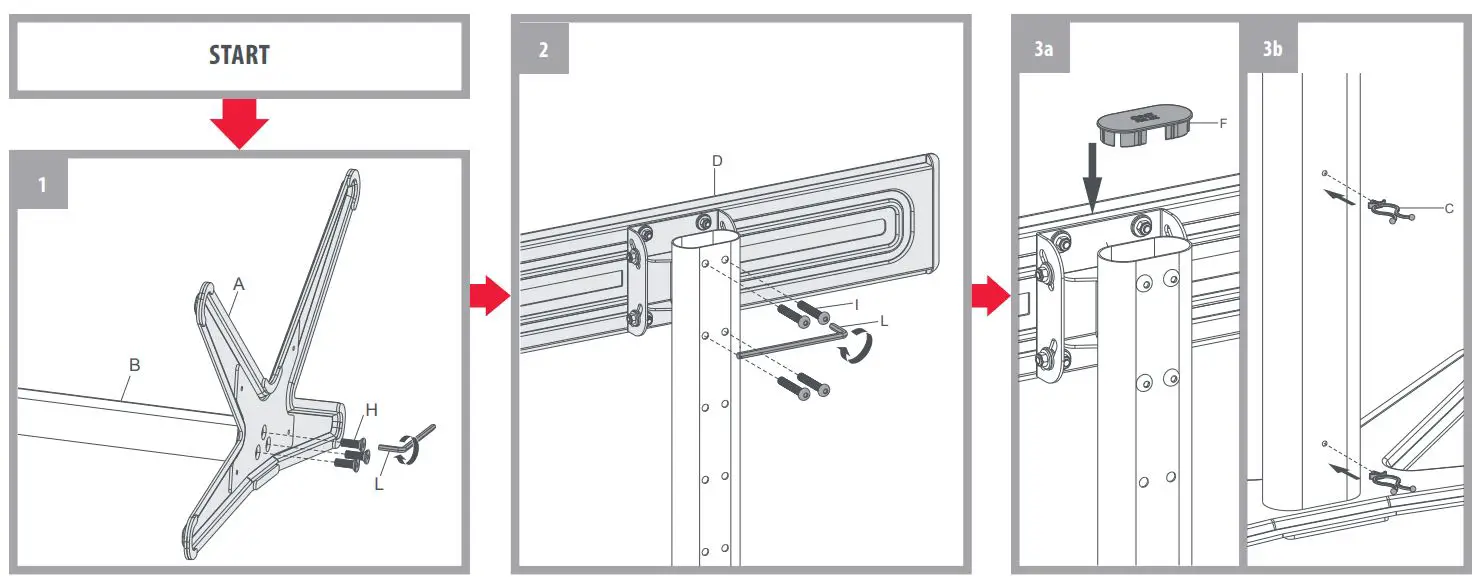 START

1

A

B

H

L

2

D

I

L

3a

F

3b

C