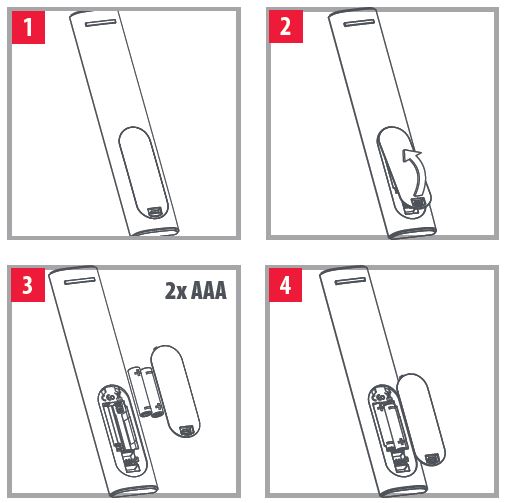 1

2

3

2x AAA

4