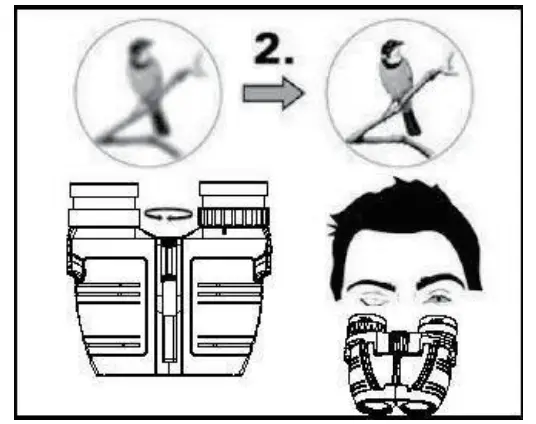 2.