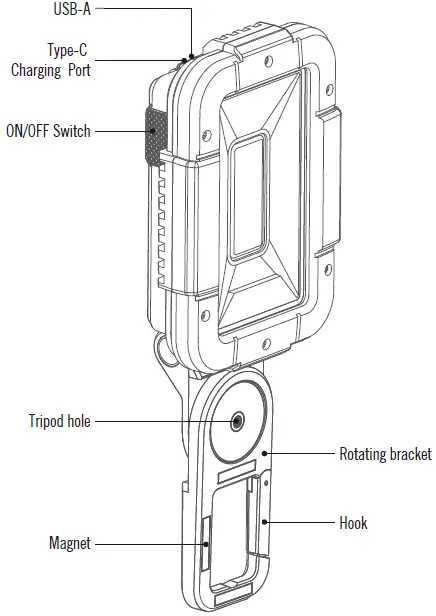 USB-A

Type-C
Charging Port

ON/OFF Switch

Tripod hole

Rotating bracket

Hook

Magnet