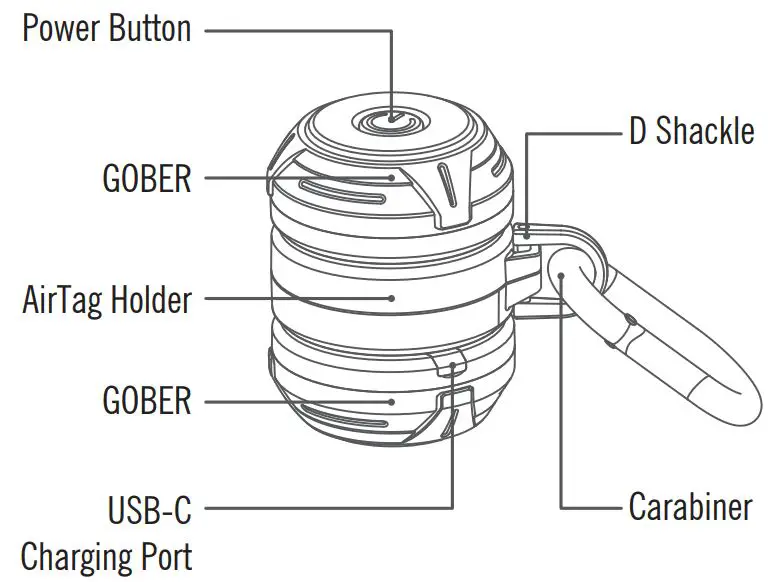 Power Button

GOBER

AirTag Holder

GOBER

USB-C Charging Port

D Shackle

Carabiner