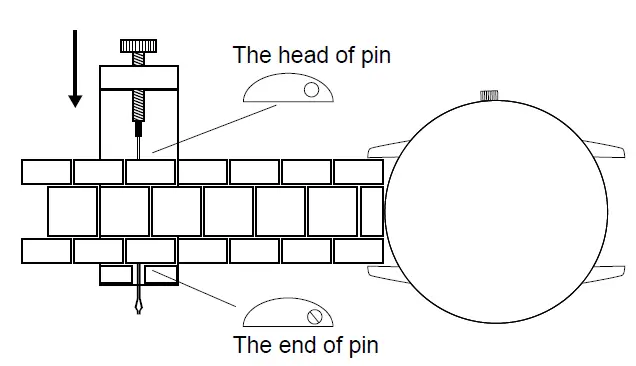 The head of pin

The end of pin