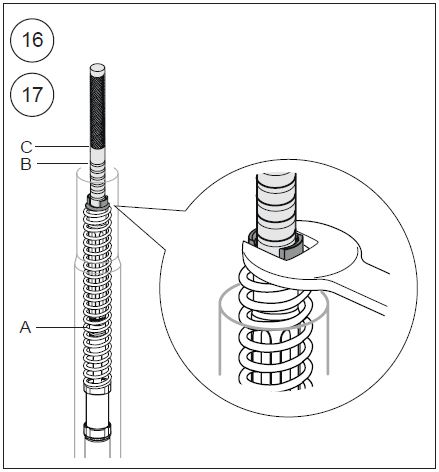 16
17
C
B
A