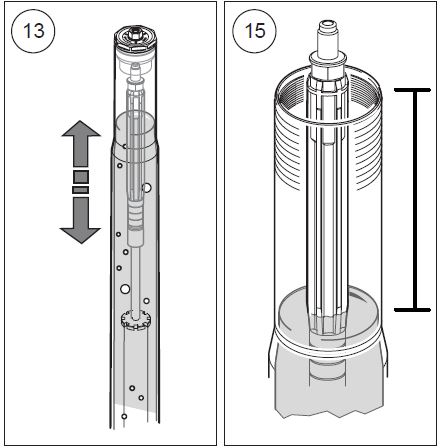 13

15