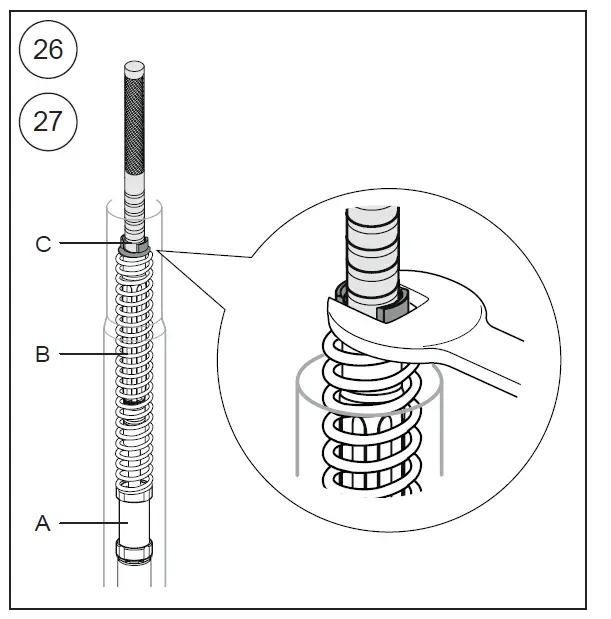 26

27

C

B

A