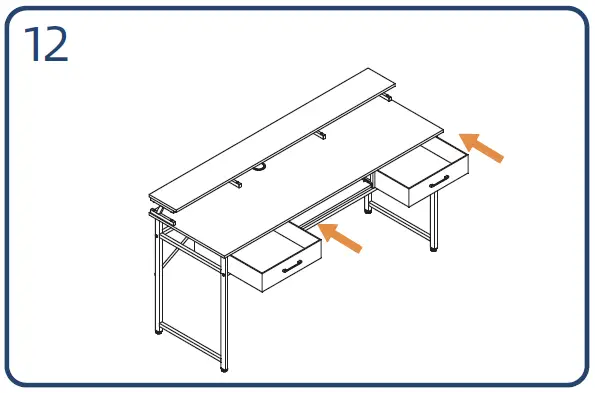 12