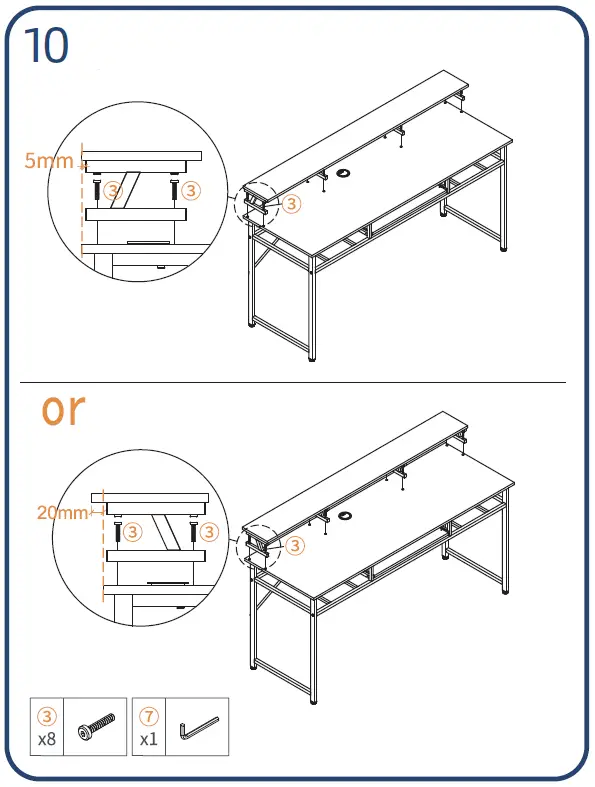 10

5mm

③ ③

③

or

20mm

③ ③

③

③ x8

⑦ x1