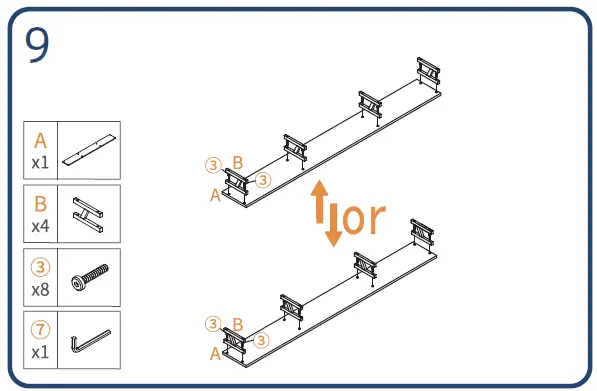 9

A
x1

B
x4

③
x8

⑦
x1

③ B
③
A

or

③ B
③
A