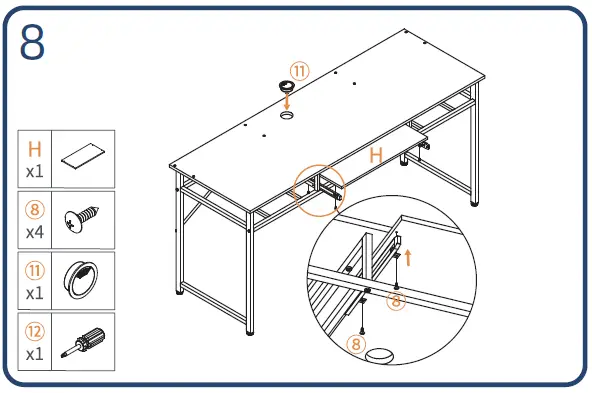 8

H
x1

⑧
x4

⑪
x1

⑫
x1

⑪

H

⑧

⑧