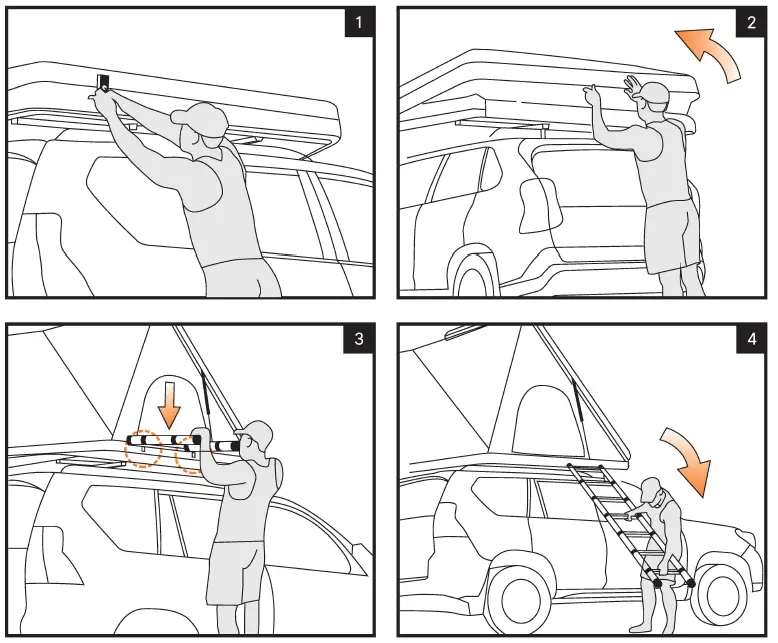 1

2

3

4