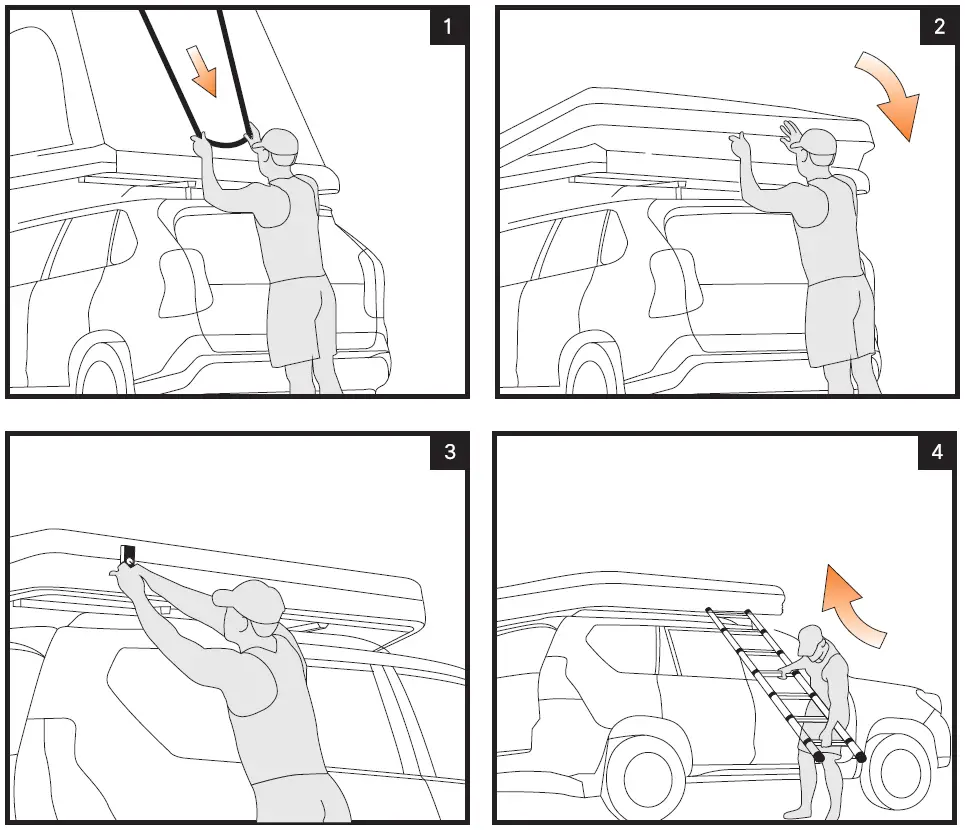 1

2

3

4