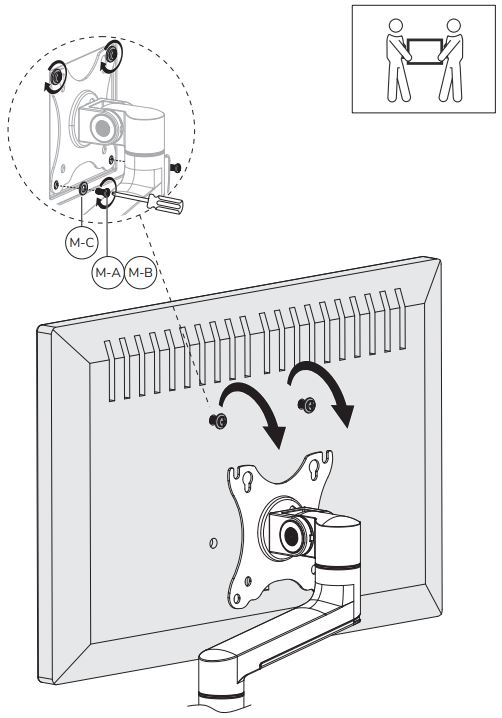 M-C
M-A
M-B