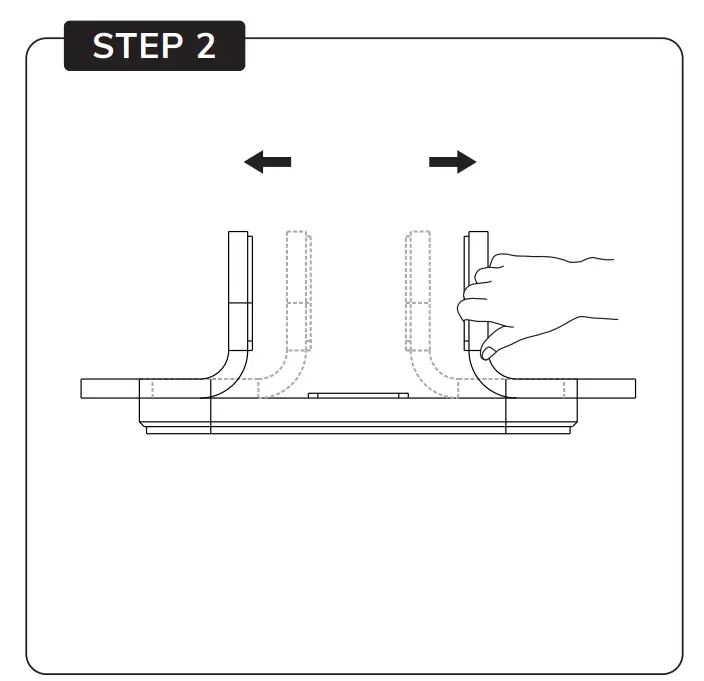 STEP 2