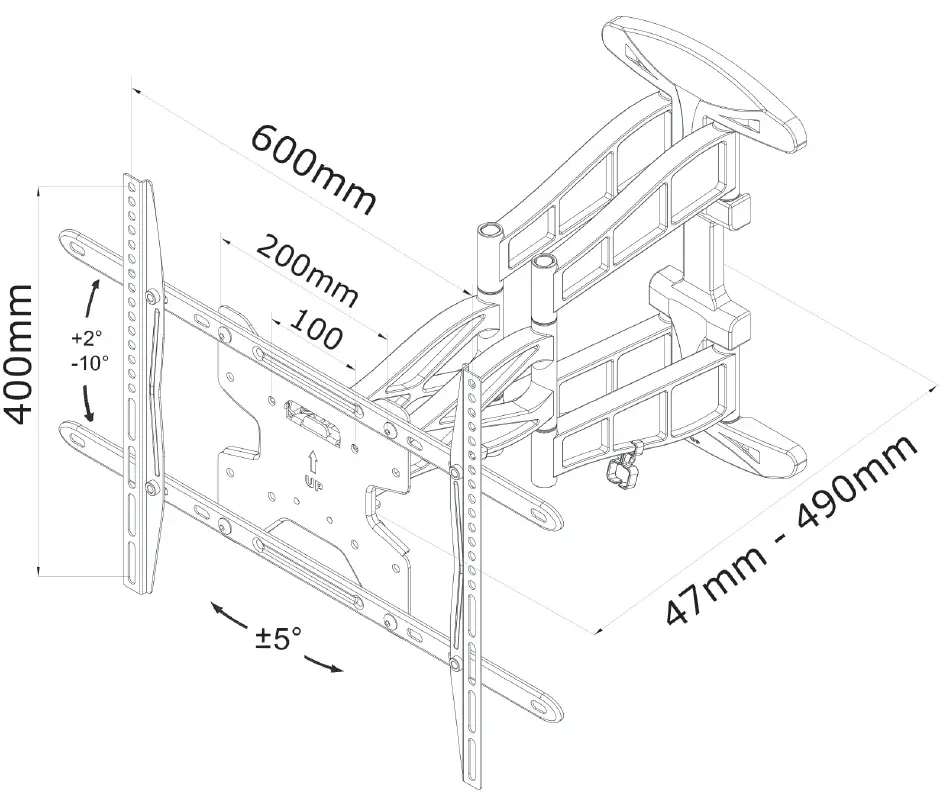 600mm

200mm

100

400mm

+2°
-10°

UP

±5°

47mm - 490mm