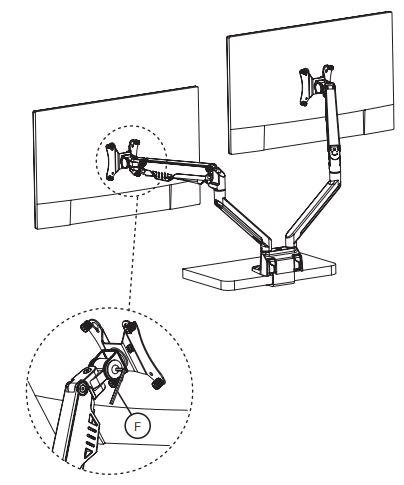 F