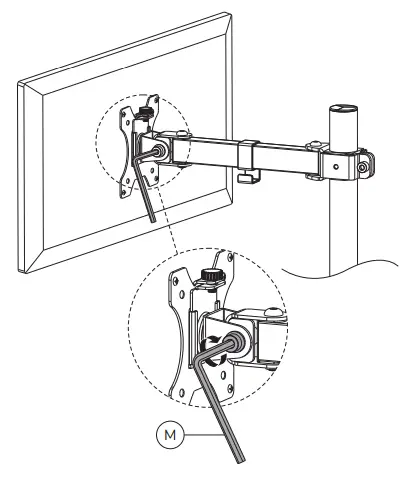 M