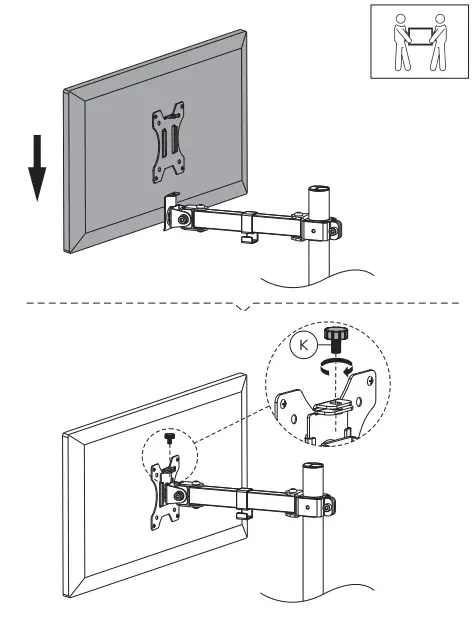 K