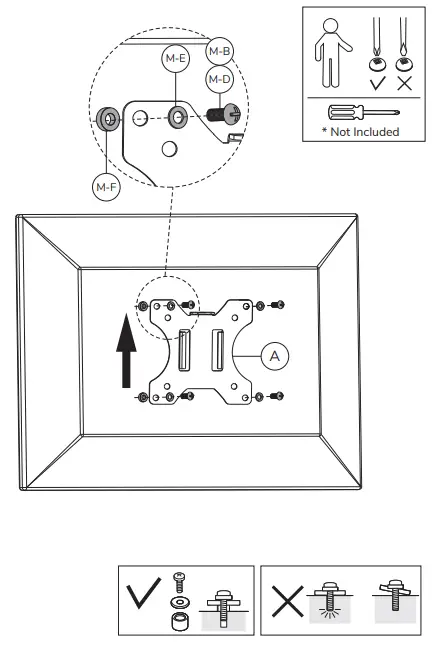 M-E
M-B
M-D
M-F
* Not Included
A