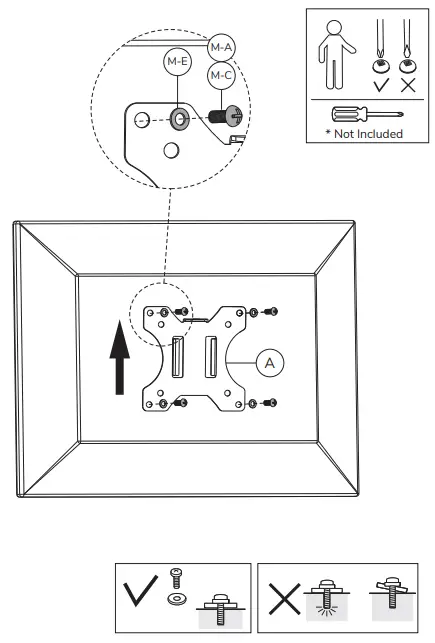 M-A
M-E
M-C
* Not Included
A