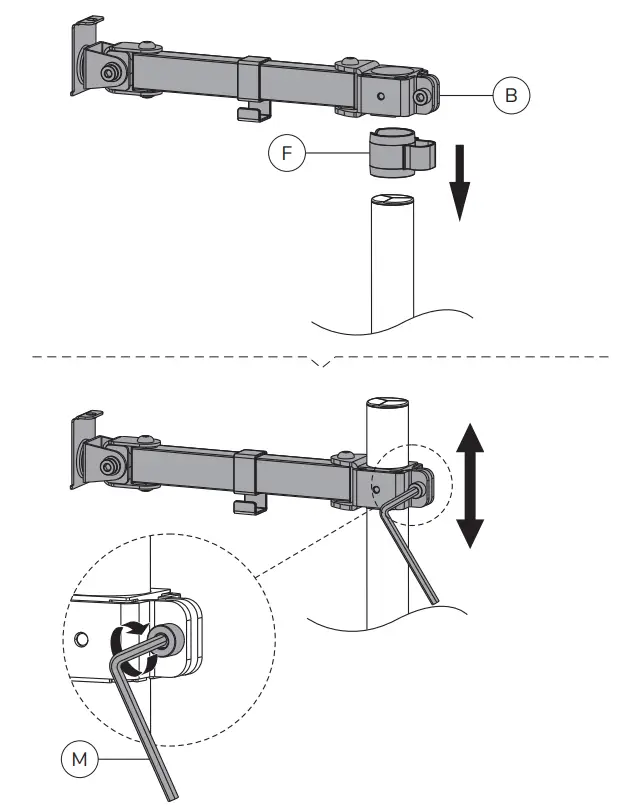 B
F
M