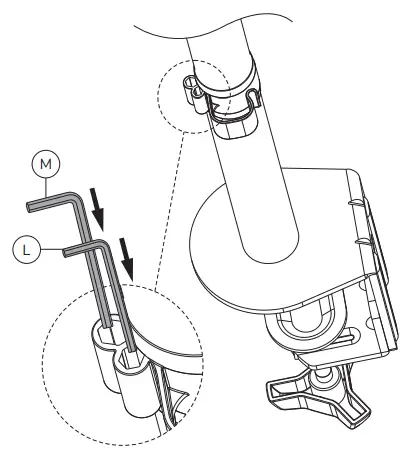 M

L