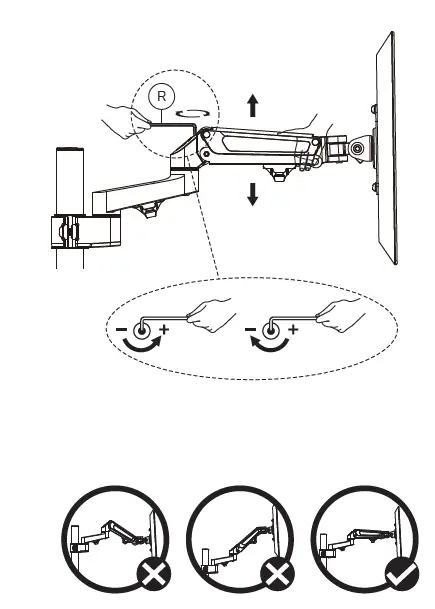 R

− +

− +