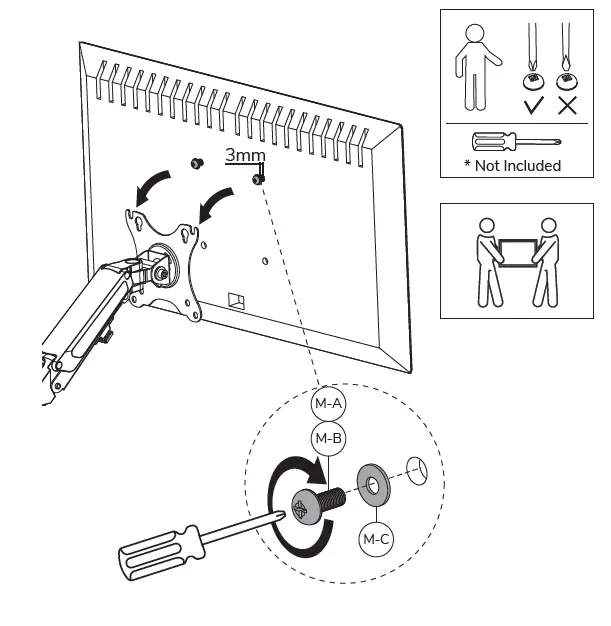 3mm

* Not Included

M-A

M-B

M-C