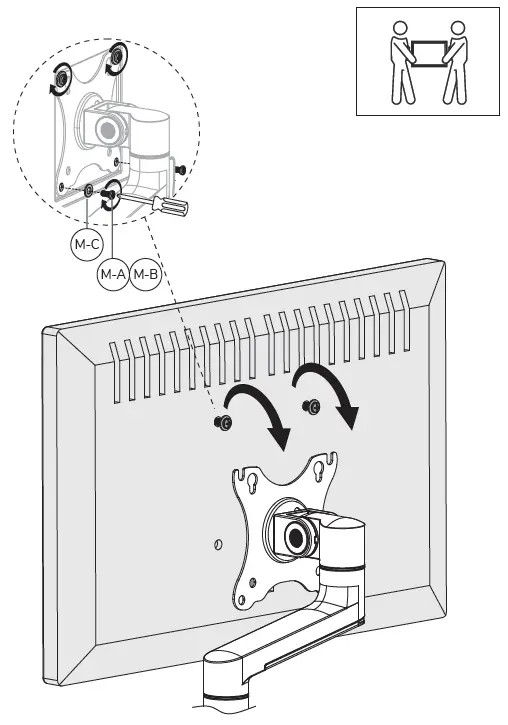 M-C
M-A
M-B