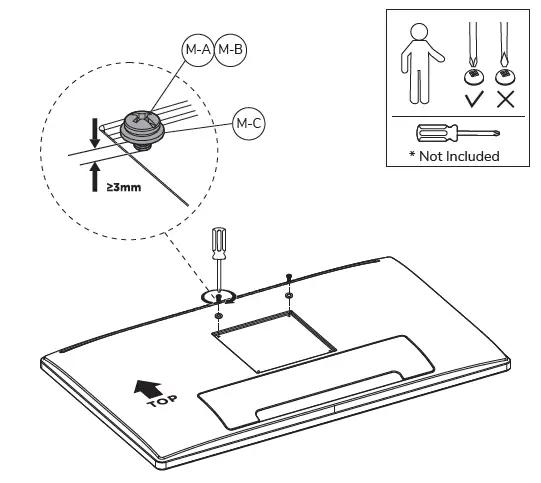 M-A M-B

M-C

≥3mm

* Not Included

TOP