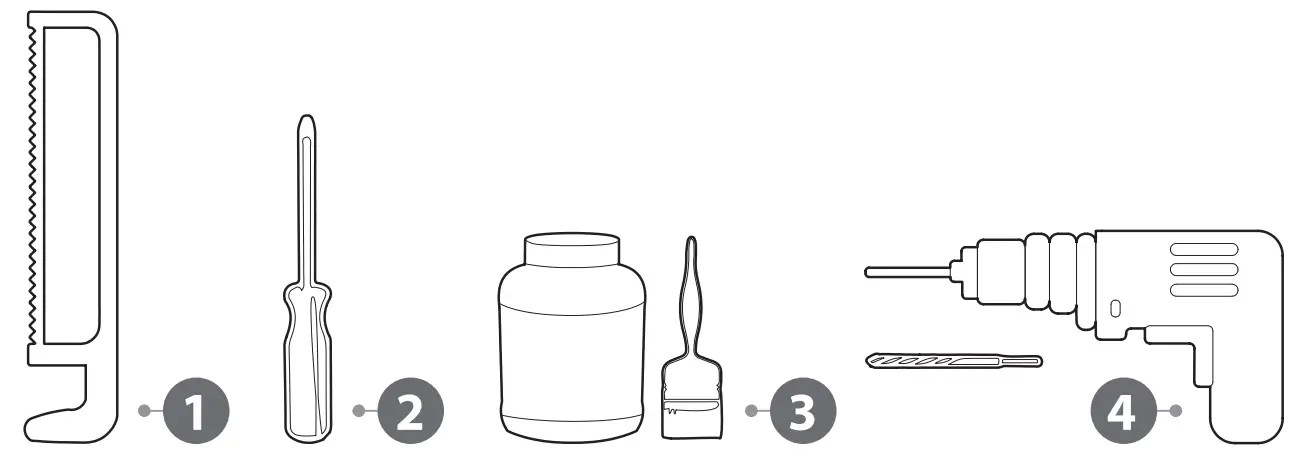 1

2

3

4